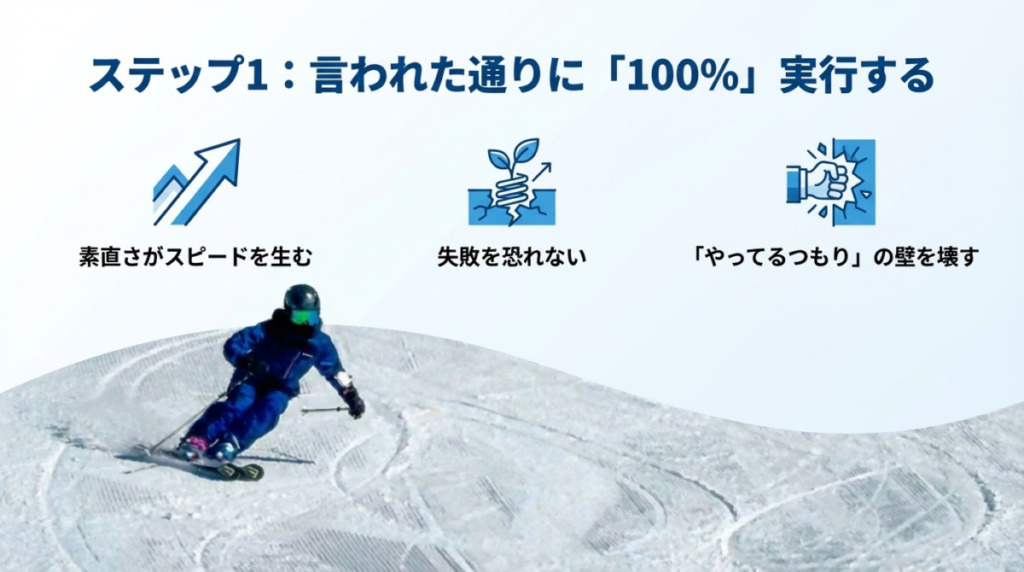 ステップ1：言われた通りに「100%」実行する

素直さがスピードを生む

失敗を恐れない

「やってるつもり」の壁を壊す